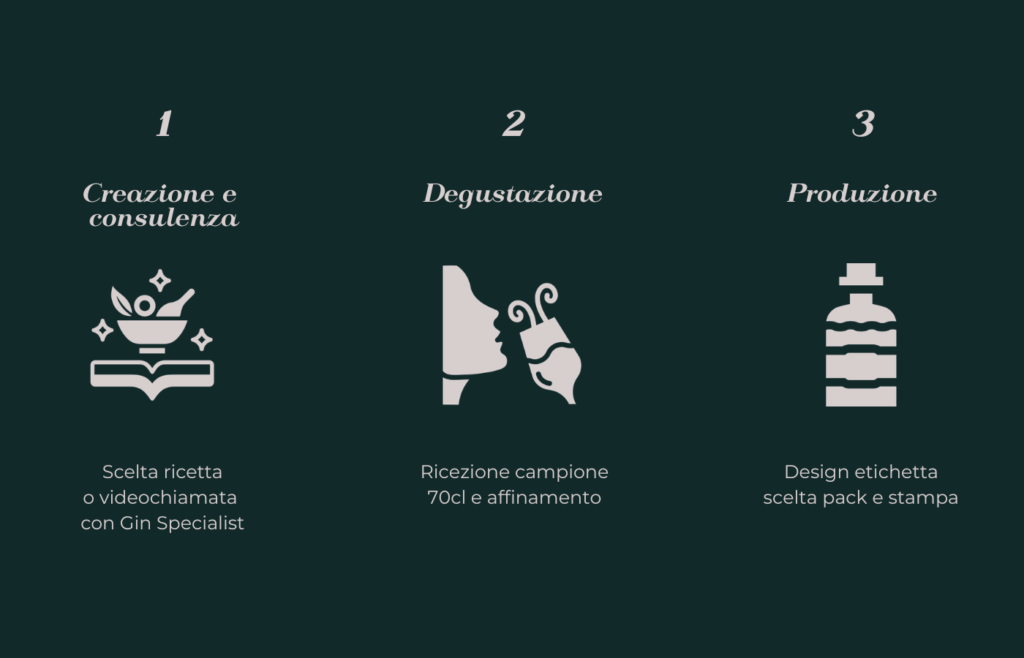 1

Creazione e consulenza

Scelta ricetta o videochiamata con Gin Specialist

2

Degustazione

Ricezione campione 70cl e affinamento

3

Produzione

Design etichetta scelta pack e stampa